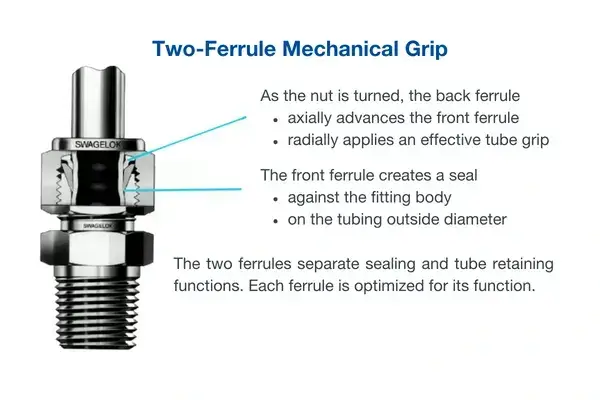 Two-Ferrule Mechanical Grip

SWAGELOK

SWAGELOK

As the nut is turned, the back ferrule
• axially advances the front ferrule
• radially applies an effective tube grip

The front ferrule creates a seal
• against the fitting body
• on the tubing outside diameter

The two ferrules separate sealing and tube retaining functions. Each ferrule is optimized for its function.