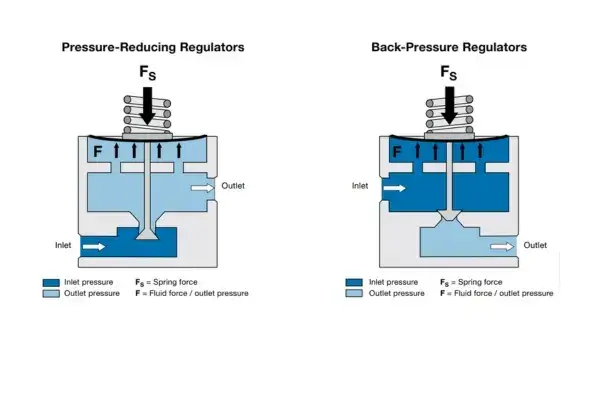 Pressure-Reducing Regulators

$F_S$

F

Outlet

Inlet

Inlet pressure

Outlet pressure

$F_S$ = Spring force

F = Fluid force / outlet pressure

Back-Pressure Regulators

$F_S$

F

Inlet

Outlet

Inlet pressure

Outlet pressure

$F_S$ = Spring force

F = Fluid force / outlet pressure