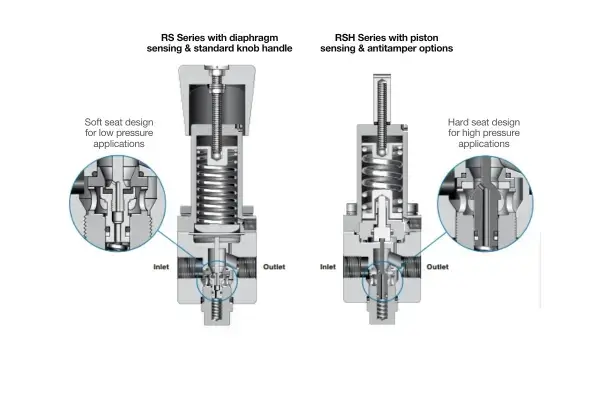 RS Series with diaphragm sensing & standard knob handle

RSH Series with piston sensing & antitamper options

Soft seat design for low pressure applications

Hard seat design for high pressure applications

Inlet

Outlet

Inlet

Outlet